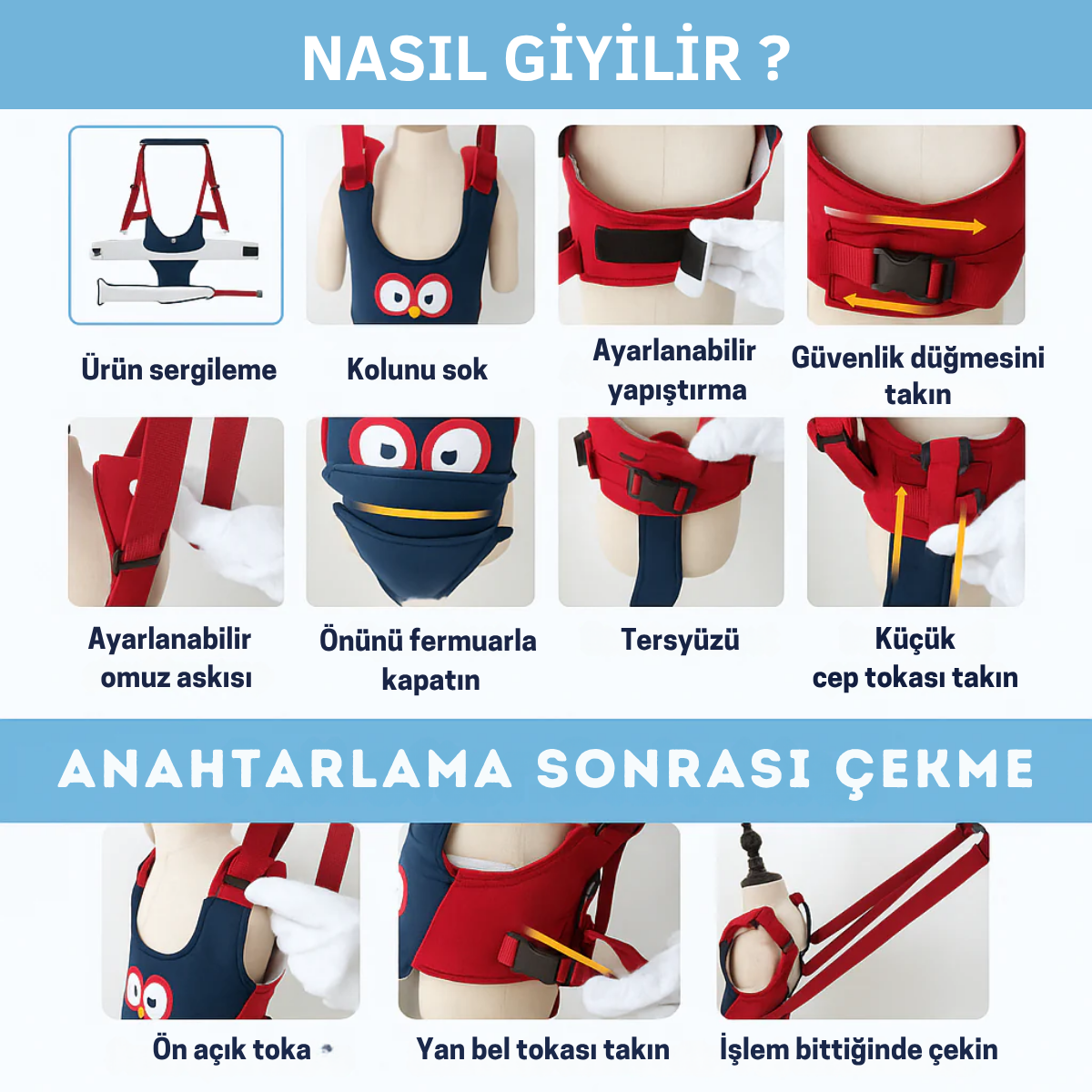 NASIL GİYİLİR ?

Ürün sergileme

Kolunu sok

Ayarlanabilir yapıştırma

Güvenlik düğmesini takın

Ayarlanabilir omuz askısı

Önünü fermuarla kapatın

Tersyüzü

Küçük cep tokası takın

ANAHTARLAMA SONRASI ÇEKME

Ön açık toka

Yan bel tokası takın

İşlem bittiğinde çekin